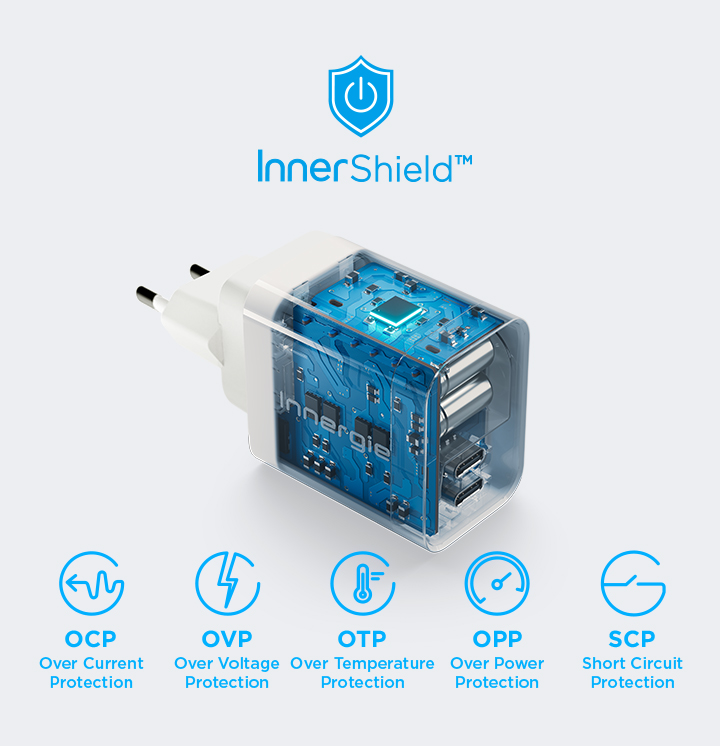 InnerShield™

Innergie

OCP
Over Current Protection

OVP
Over Voltage Protection

OTP
Over Temperature Protection

OPP
Over Power Protection

SCP
Short Circuit Protection