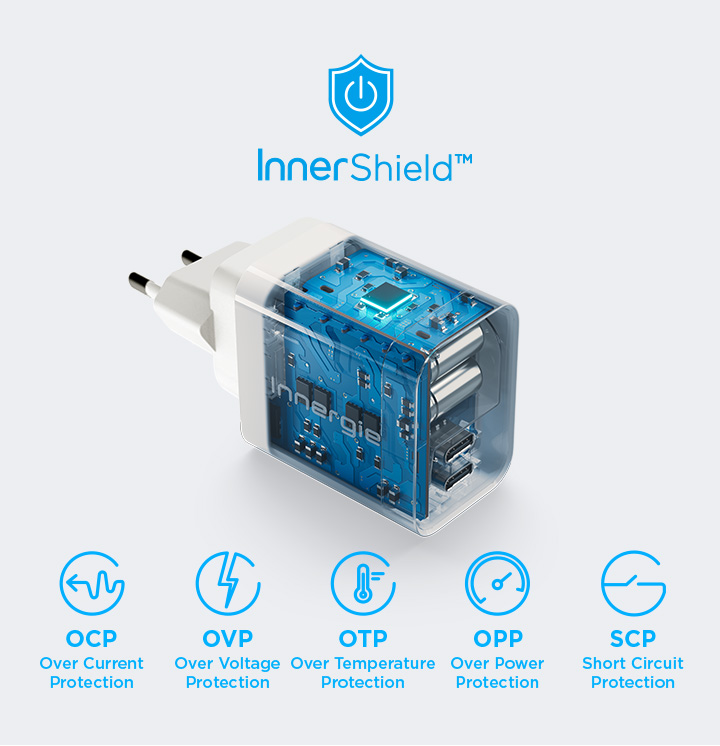 InnerShield™

Innergie

OCP
Over Current Protection

OVP
Over Voltage Protection

OTP
Over Temperature Protection

OPP
Over Power Protection

SCP
Short Circuit Protection