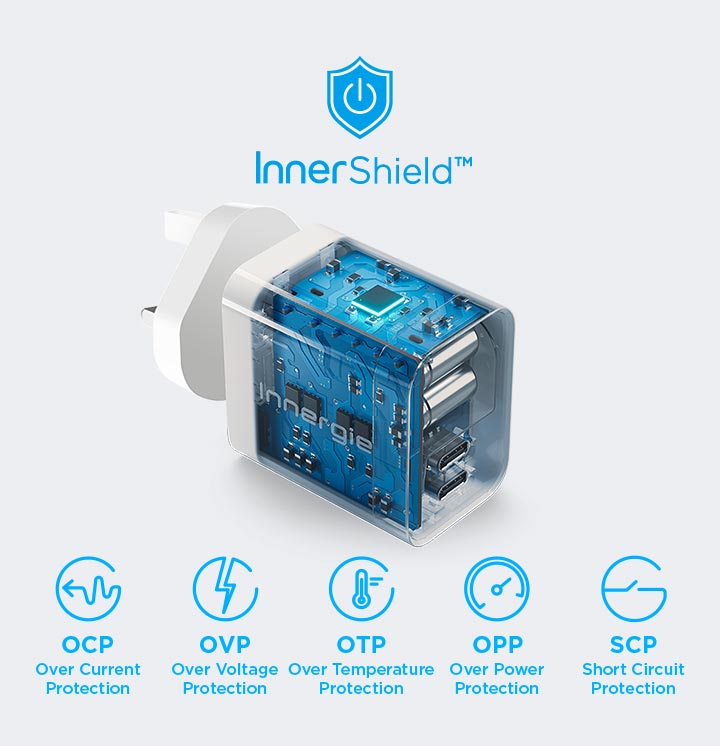 InnerShield™

Innergie

OCP
Over Current Protection

OVP
Over Voltage Protection

OTP
Over Temperature Protection

OPP
Over Power Protection

SCP
Short Circuit Protection